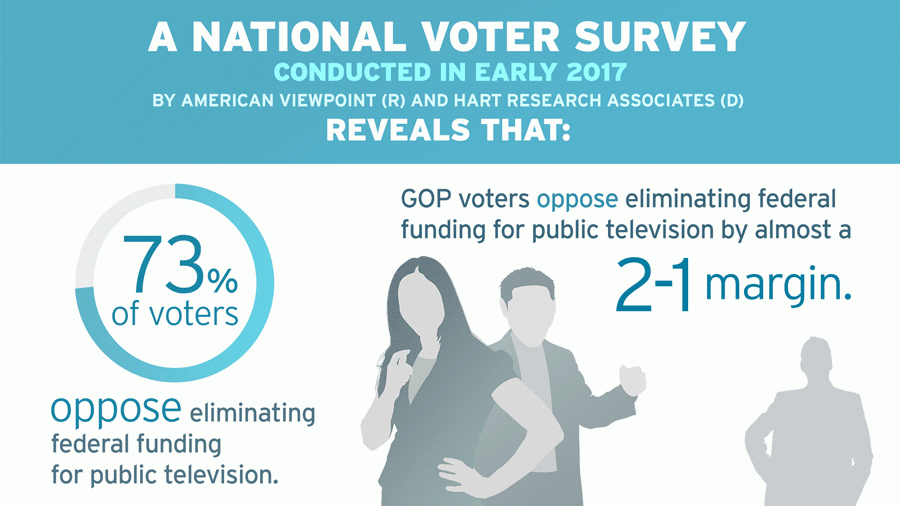 A NATIONAL VOTER SURVEY
CONDUCTED IN EARLY 2017
BY AMERICAN VIEWPOINT (R) AND HART RESEARCH ASSOCIATES (D)
REVEALS THAT:

73% of voters

oppose eliminating federal funding for public television.

GOP voters oppose eliminating federal funding for public television by almost a 2-1 margin.