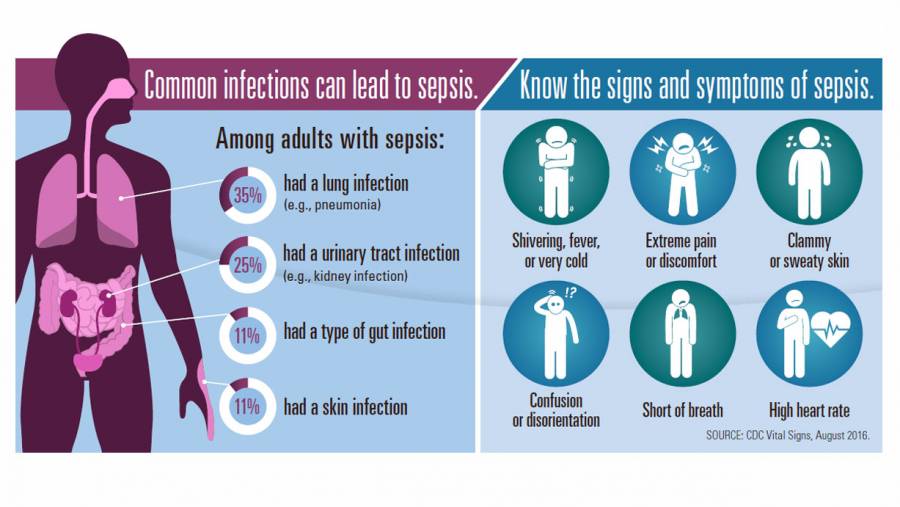 Common infections can lead to sepsis.

Among adults with sepsis:

35% had a lung infection (e.g., pneumonia)

25% had a urinary tract infection (e.g., kidney infection)

11% had a type of gut infection

11% had a skin infection

Know the signs and symptoms of sepsis.

Shivering, fever, or very cold

Extreme pain or discomfort

Clammy or sweaty skin

!?

Confusion or disorientation

Short of breath

High heart rate

SOURCE: CDC Vital Signs, August 2016.