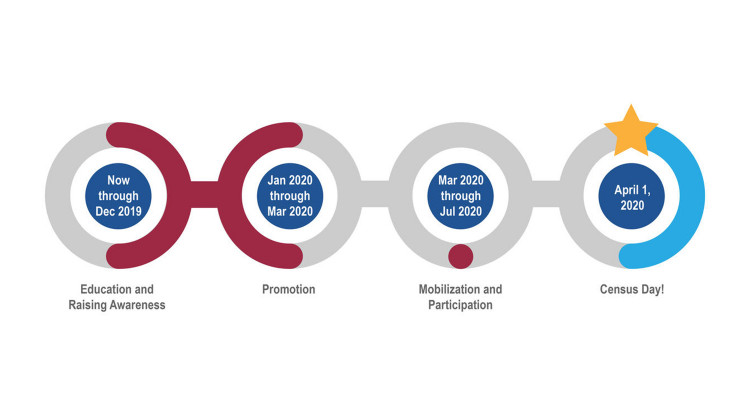 Now through Dec 2019

Education and Raising Awareness

Jan 2020 through Mar 2020

Promotion

Mar 2020 through Jul 2020

Mobilization and Participation

April 1, 2020

Census Day!