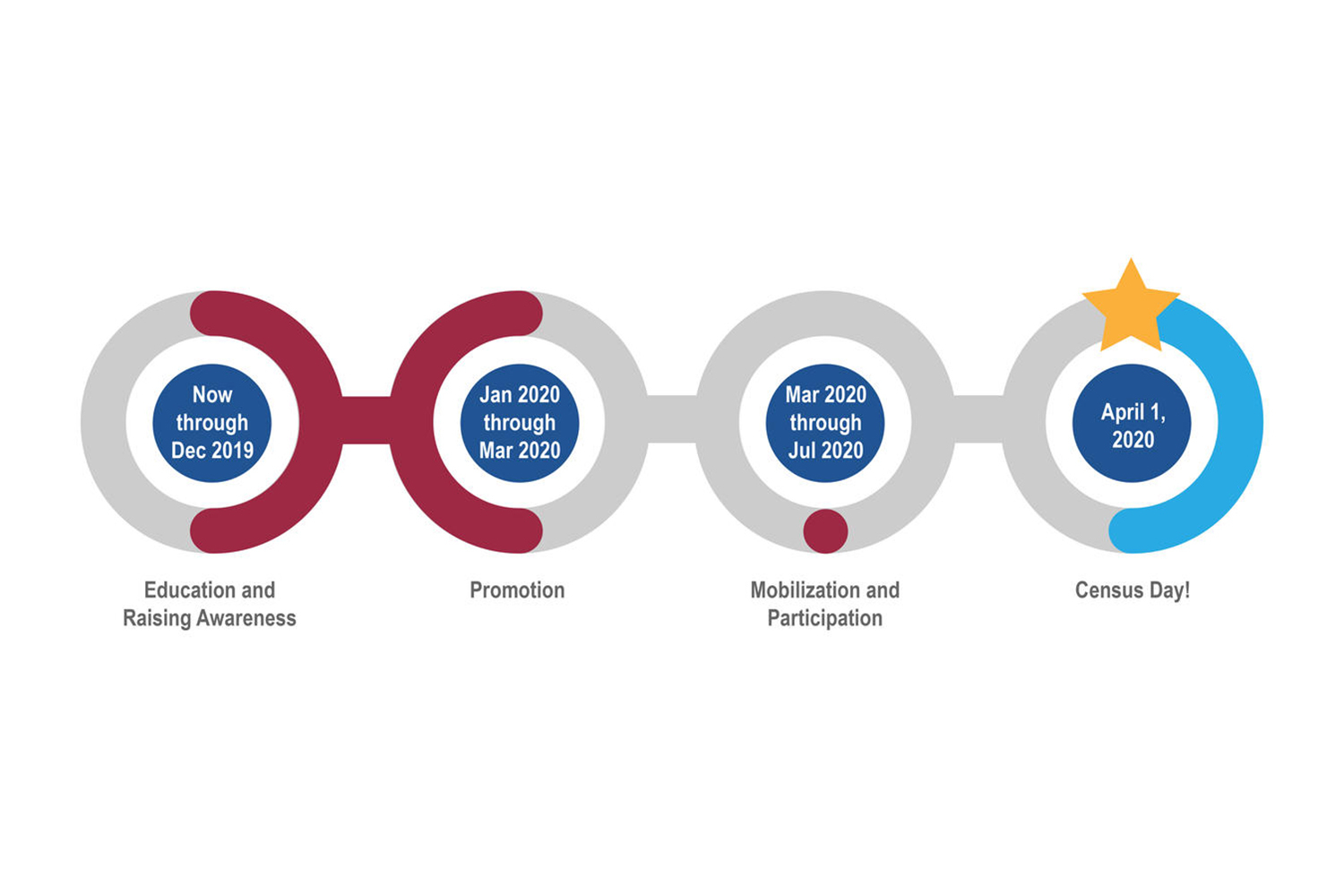 Now through Dec 2019

Education and Raising Awareness

Jan 2020 through Mar 2020

Promotion

Mar 2020 through Jul 2020

Mobilization and Participation

April 1, 2020

Census Day!